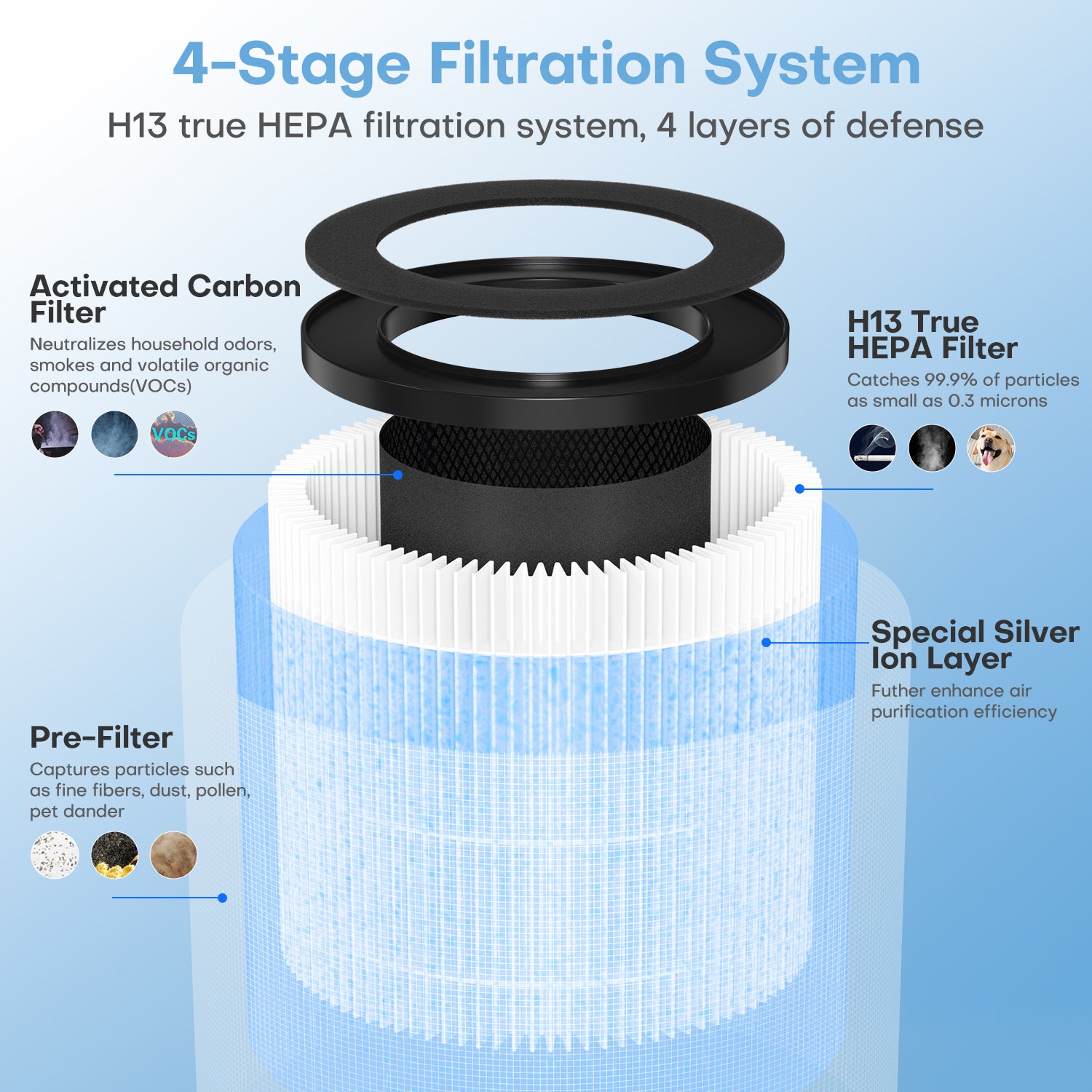 4-Stage Filtration System

H13 true HEPA filtration system, 4 layers of defense

Activated Carbon Filter

Neutralizes household odors, smokes and volatile organic compounds(VOCs)

VOCs

H13 True HEPA Filter

Catches 99.9% of particles as small as 0.3 microns

Special Silver Ion Layer

Futher enhance air purification efficiency

Pre-Filter

Captures particles such as fine fibers, dust, pollen, pet dander