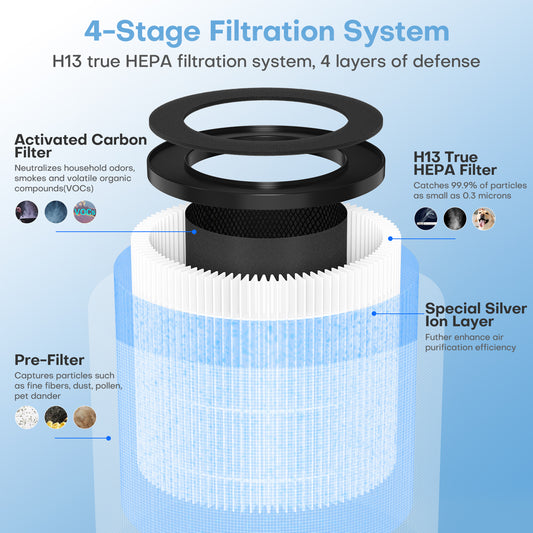 4-Stage Filtration System

H13 true HEPA filtration system, 4 layers of defense

Activated Carbon Filter

Neutralizes household odors, smokes and volatile organic compounds(VOCs)

VOCs

H13 True HEPA Filter

Catches 99.9% of particles as small as 0.3 microns

Special Silver Ion Layer

Futher enhance air purification efficiency

Pre-Filter

Captures particles such as fine fibers, dust, pollen, pet dander